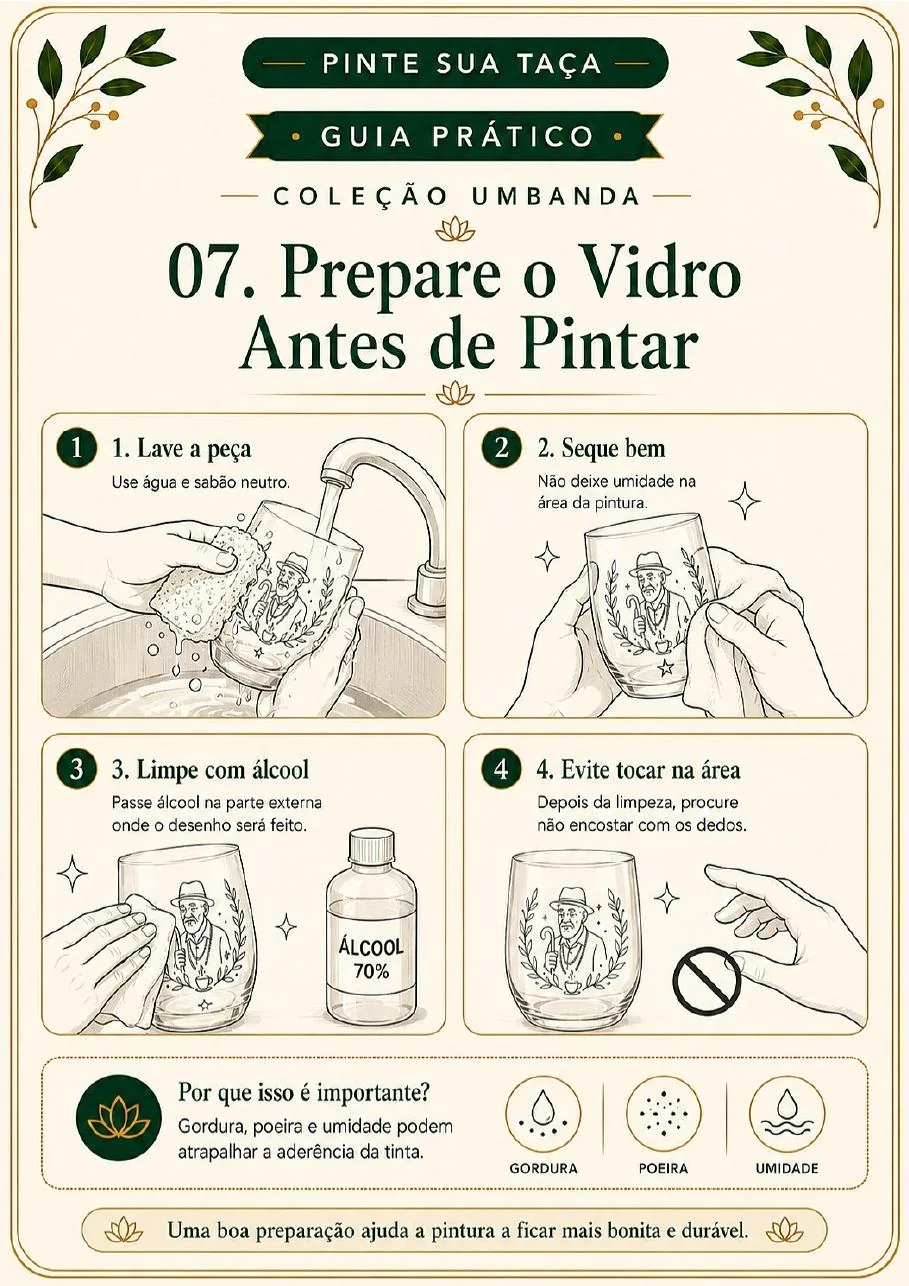 PINTE SUA TAÇA

GUIA PRÁTICO

COLEÇÃO UMBANDA

07. Prepare o Vidro Antes de Pintar

1 1. Lave a peça
Use água e sabão neutro.

2 2. Seque bem
Não deixe umidade na área da pintura.

3 3. Limpe com álcool
Passe álcool na parte externa onde o desenho será feito.

ÁLCOOL 70%

4 4. Evite tocar na área
Depois da limpeza, procure não encostar com os dedos.

Por que isso é importante?
Gordura, poeira e umidade podem atrapalhar a aderência da tinta.

GORDURA

POEIRA

UMIDADE

Uma boa preparação ajuda a pintura a ficar mais bonita e durável.